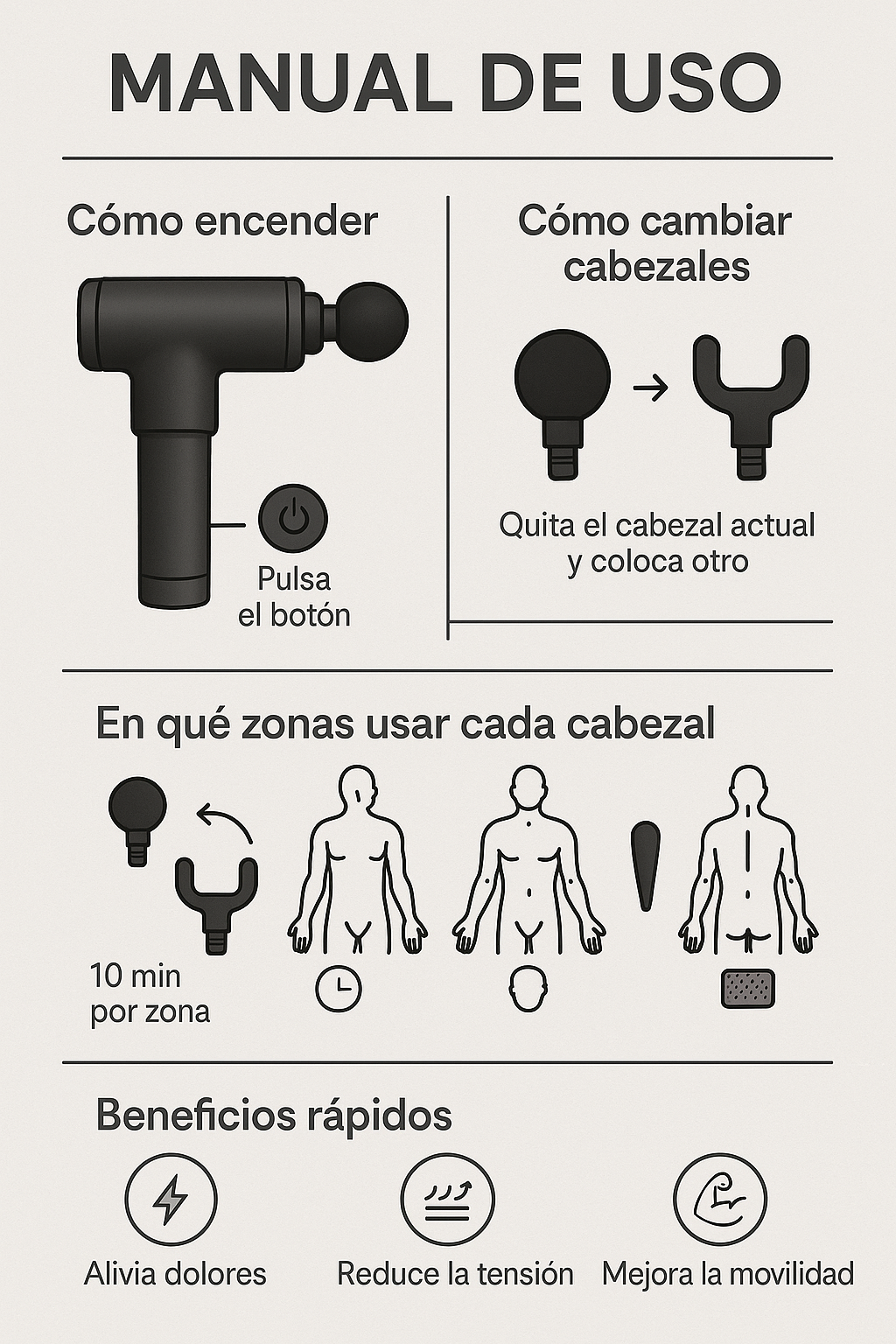 MANUAL DE USO

Cómo encender

Pulsa el botón

Cómo cambiar cabezales

Quita el cabezal actual y coloca otro

En qué zonas usar cada cabezal

10 min por zona

Beneficios rápidos

Alivia dolores

Reduce la tensión

Mejora la movilidad